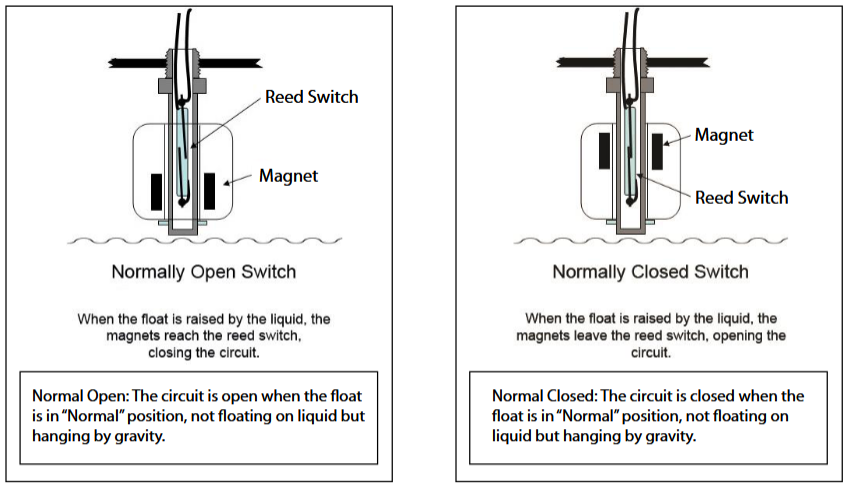 Reed Switch

Magnet

Normally Open Switch

When the float is raised by the liquid, the magnets reach the reed switch, closing the circuit.

Normal Open: The circuit is open when the float is in "Normal" position, not floating on liquid but hanging by gravity.

Magnet

Reed Switch

Normally Closed Switch

When the float is raised by the liquid, the magnets leave the reed switch, opening the circuit.

Normal Closed: The circuit is closed when the float is in "Normal" position, not floating on liquid but hanging by gravity.