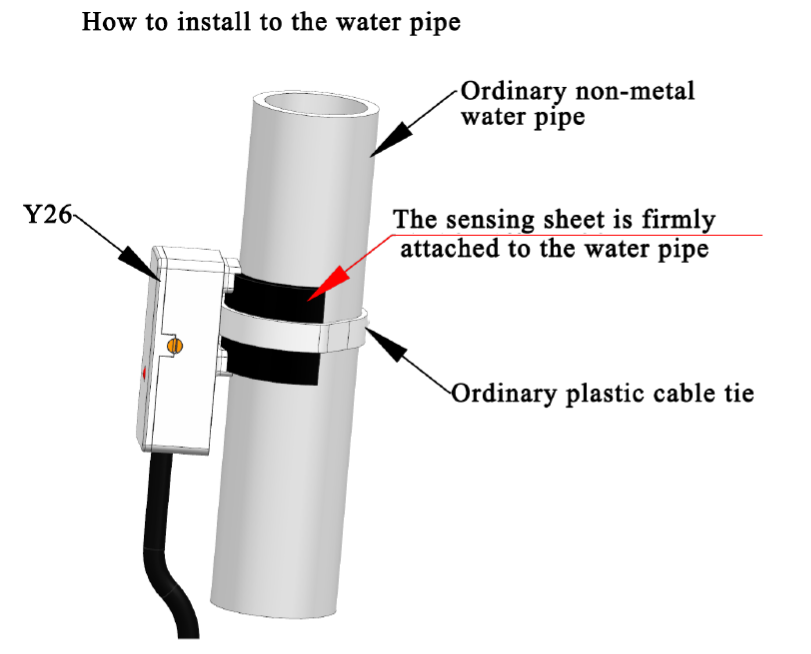 How to install to the water pipe

Ordinary non-metal water pipe

Y26

The sensing sheet is firmly attached to the water pipe

Ordinary plastic cable tie