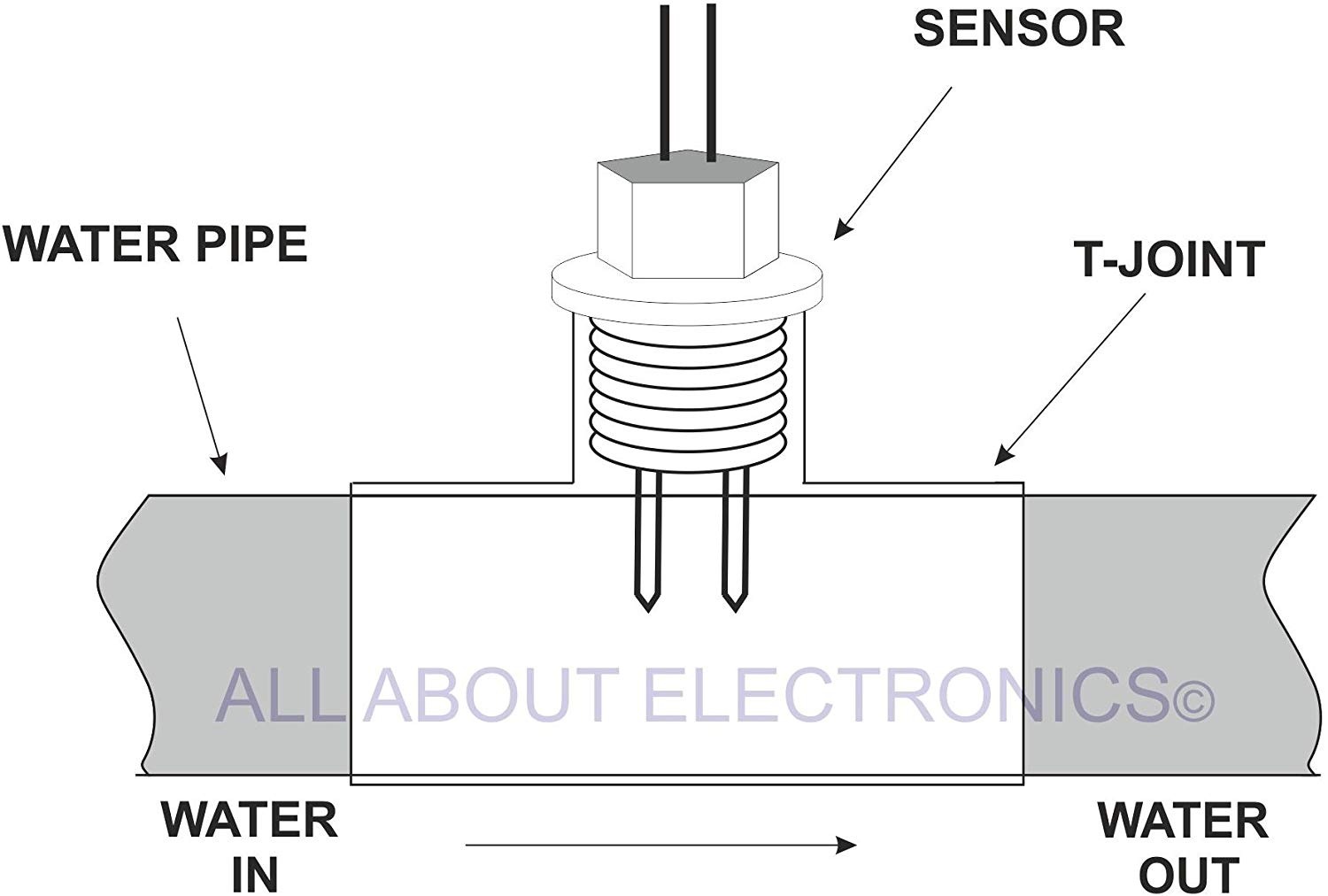 SENSOR

WATER PIPE

T-JOINT

ALL ABOUT ELECTRONICS©

WATER IN

WATER OUT